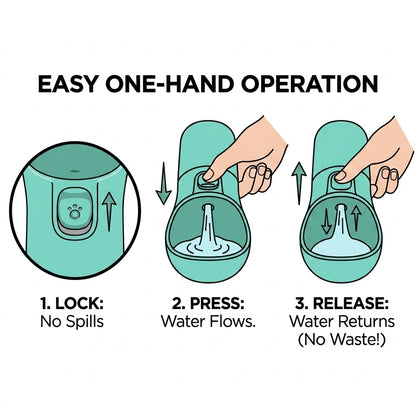 EASY ONE-HAND OPERATION

1. LOCK:
No Spills

2. PRESS:
Water Flows.

3. RELEASE:
Water Returns
(No Waste!)