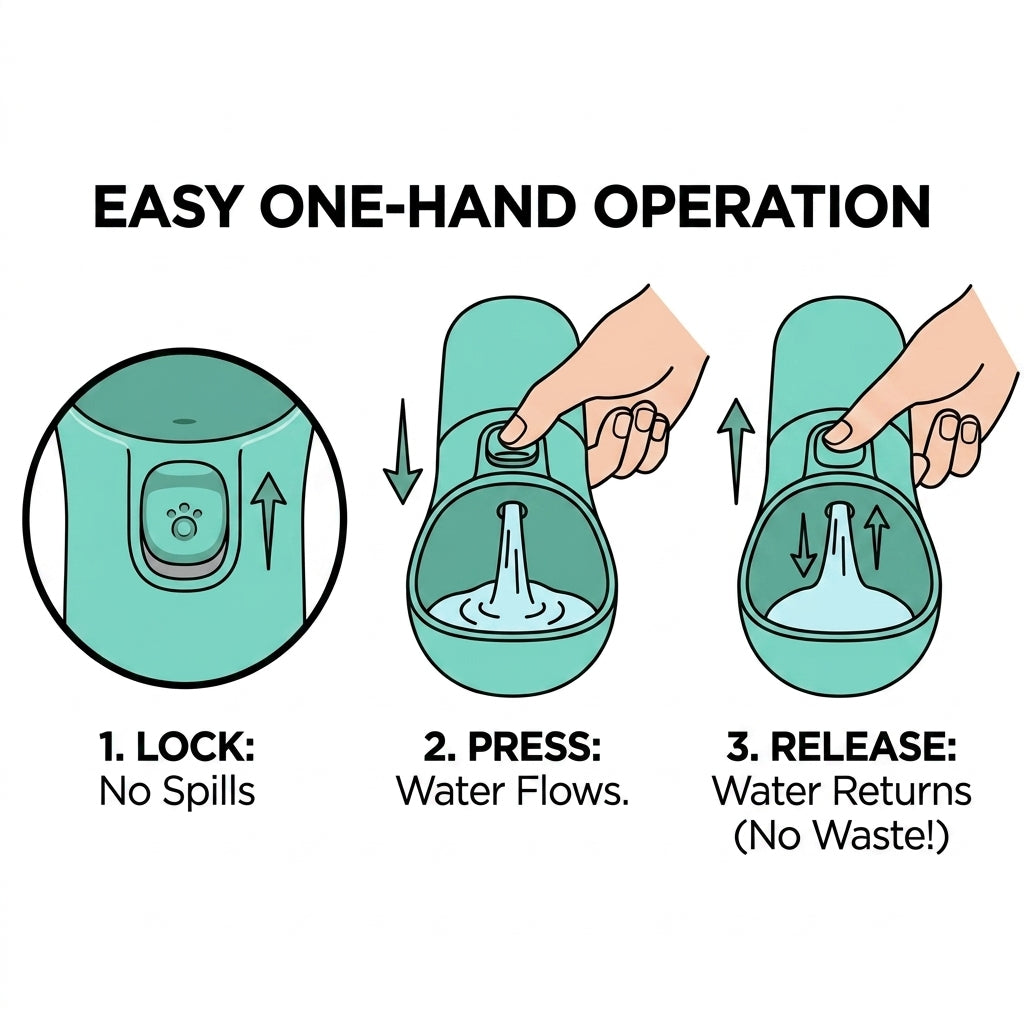 EASY ONE-HAND OPERATION

1. LOCK:
No Spills

2. PRESS:
Water Flows.

3. RELEASE:
Water Returns
(No Waste!)